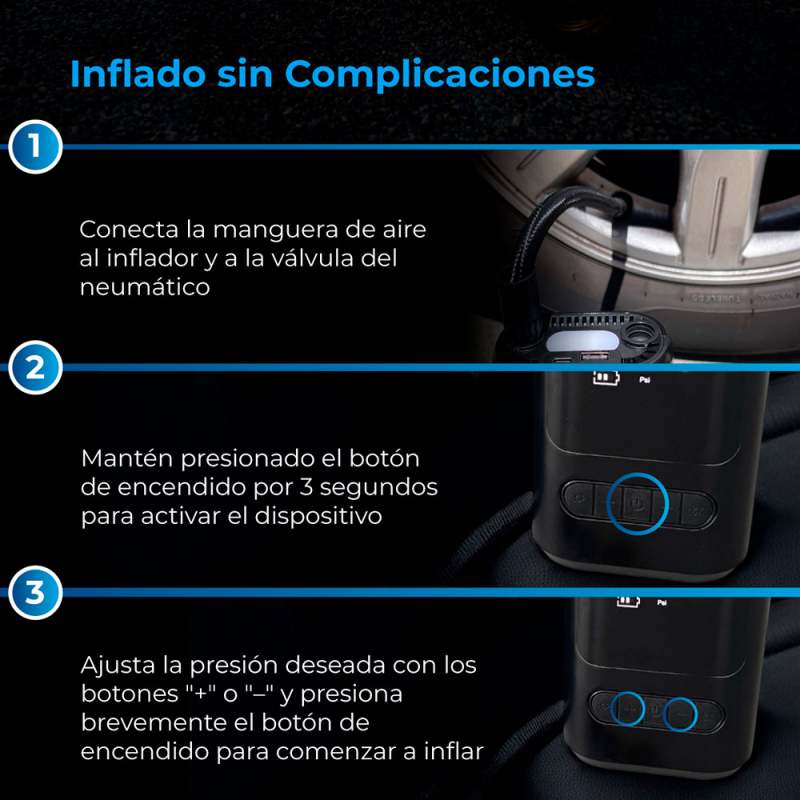 Inflado sin Complicaciones

1

Conecta la manguera de aire al inflador y a la válvula del neumático

2

Psi

Mantén presionado el botón de encendido por 3 segundos para activar el dispositivo

3

Psi

Ajusta la presión deseada con los botones "+" o "–" y presiona brevemente el botón de encendido para comenzar a inflar