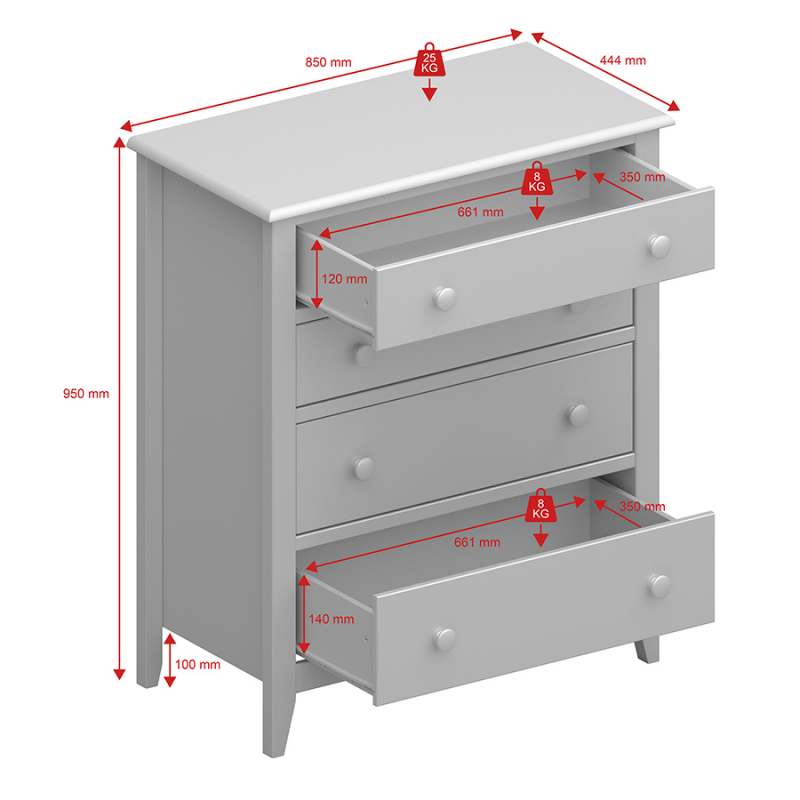 850 mm

25 KG

444 mm

8 KG

350 mm

661 mm

120 mm

950 mm

8 KG

350 mm

661 mm

140 mm

100 mm