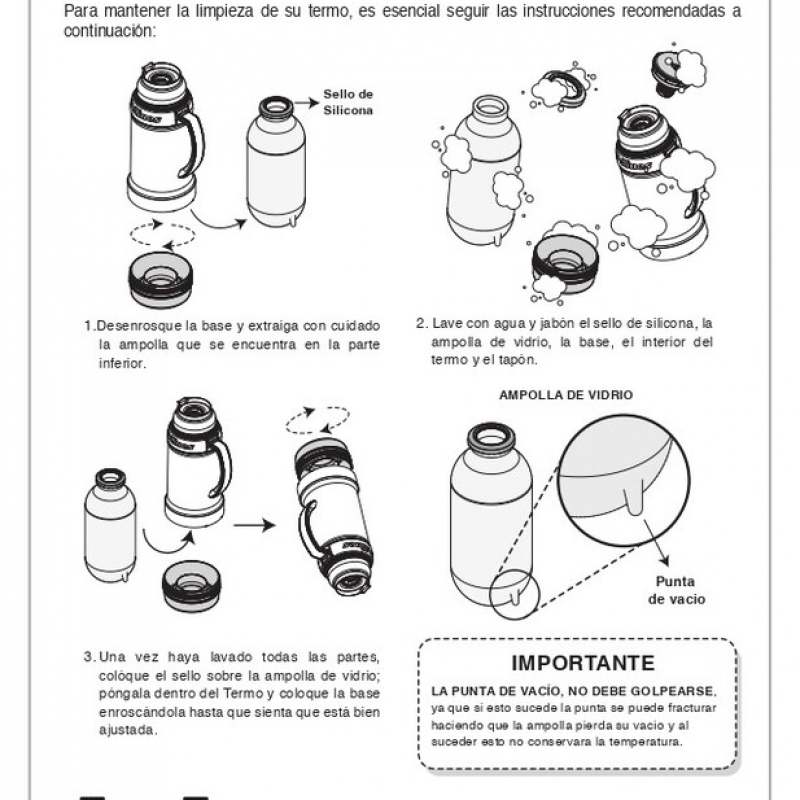 Para mantener la limpieza de su termo, es esencial seguir las instrucciones recomendadas a continuación:

Sello de Silicona

1. Desenrosque la base y extraiga con cuidado la ampolla que se encuentra en la parte inferior.

2. Lave con agua y jabón el sello de silicona, la ampolla de vidrio, la base, el interior del termo y el tapón.

AMPOLLA DE VIDRIO

Punta de vacio

3. Una vez haya lavado todas las partes, colóque el sello sobre la ampolla de vidrio; póngala dentro del Termo y coloque la base enroscándola hasta que sienta que está bien ajustada.

IMPORTANTE

LA PUNTA DE VACÍO, NO DEBE GOLPEARSE, ya que si esto sucede la punta se puede fracturar haciendo que la ampolla pierda su vacio y al suceder esto no conservara la temperatura.